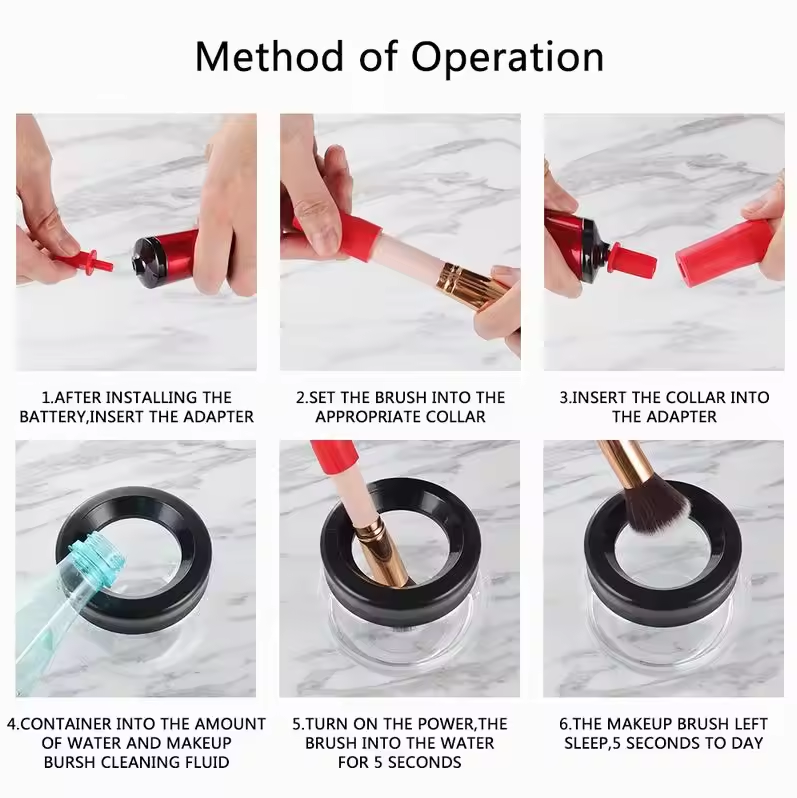 Method of Operation

1.AFTER INSTALLING THE BATTERY,INSERT THE ADAPTER

2.SET THE BRUSH INTO THE APPROPRIATE COLLAR

3.INSERT THE COLLAR INTO THE ADAPTER

4.CONTAINER INTO THE AMOUNT OF WATER AND MAKEUP BURSH CLEANING FLUID

5.TURN ON THE POWER,THE BRUSH INTO THE WATER FOR 5 SECONDS

6.THE MAKEUP BRUSH LEFT SLEEP,5 SECONDS TO DAY